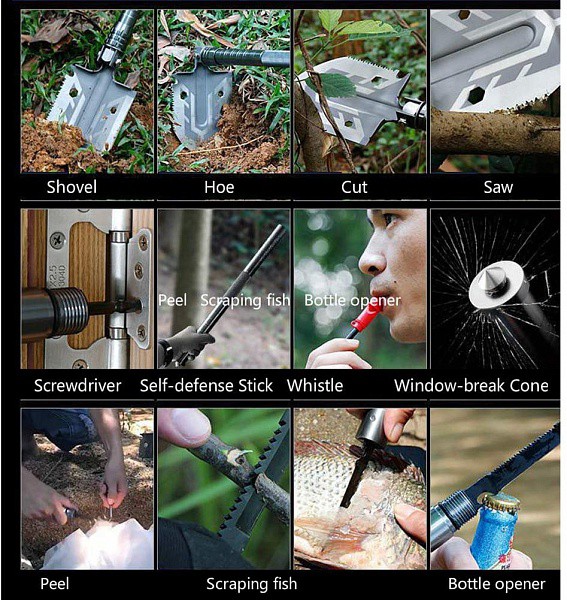 Shovel Hoe Cut Saw

X2.5 3040

Peel Scraping fish Bottle opener

Screwdriver Self-defense Stick Whistle Window-break Cone

Peel Scraping fish Bottle opener