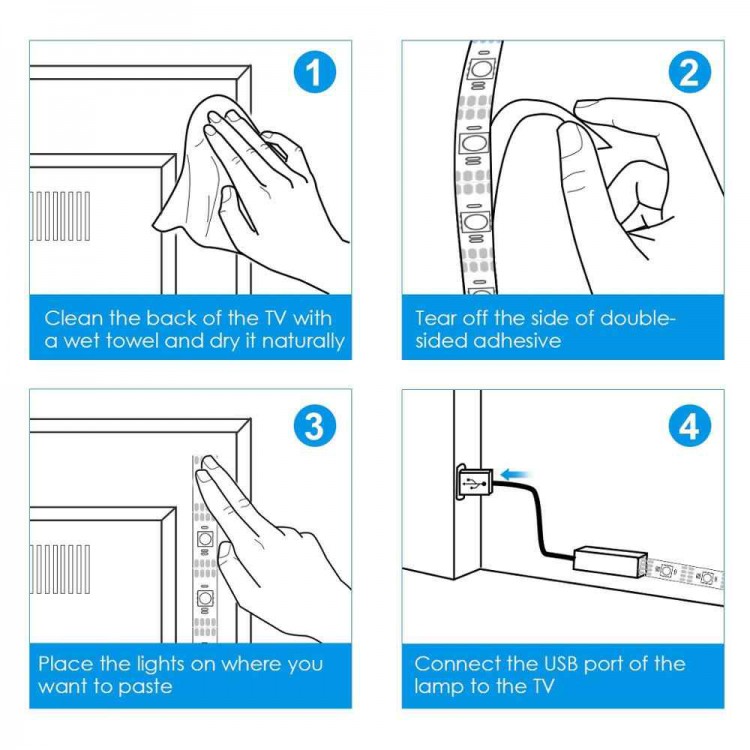 1

Clean the back of the TV with a wet towel and dry it naturally

2

Tear off the side of double-sided adhesive

3

Place the lights on where you want to paste

4

Connect the USB port of the lamp to the TV